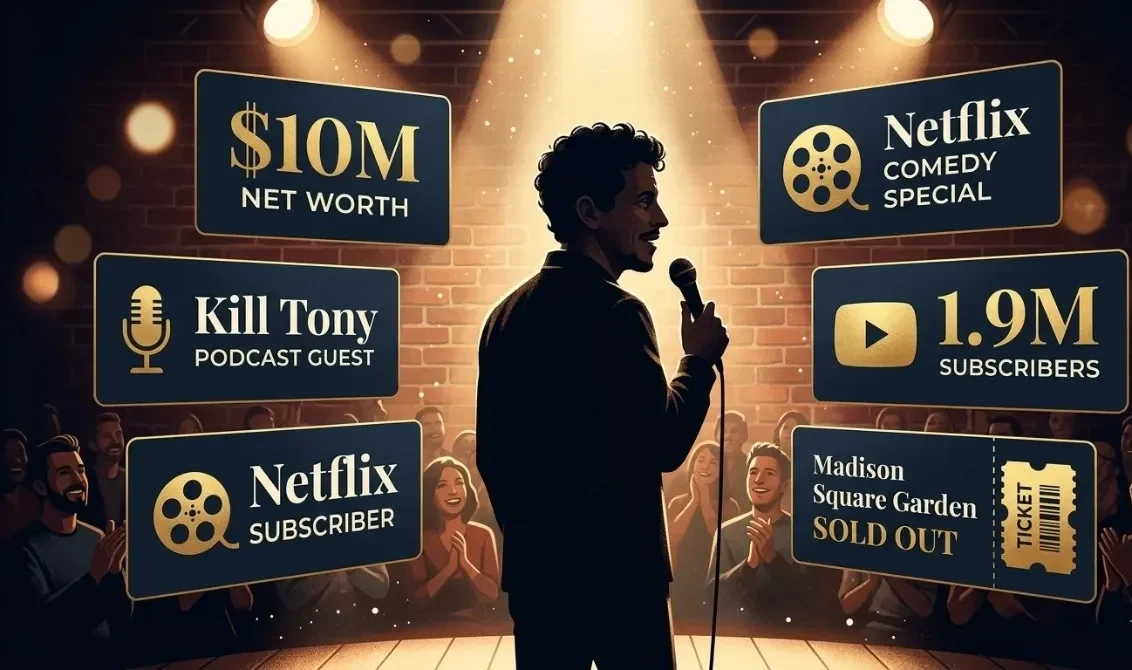 $10M
NET WORTH

Kill Tony
PODCAST GUEST

Netflix
SUBSCRIBER

Netflix
COMEDY SPECIAL

1.9M
SUBSCRIBERS

Madison Square Garden
SOLD OUT

TICKET