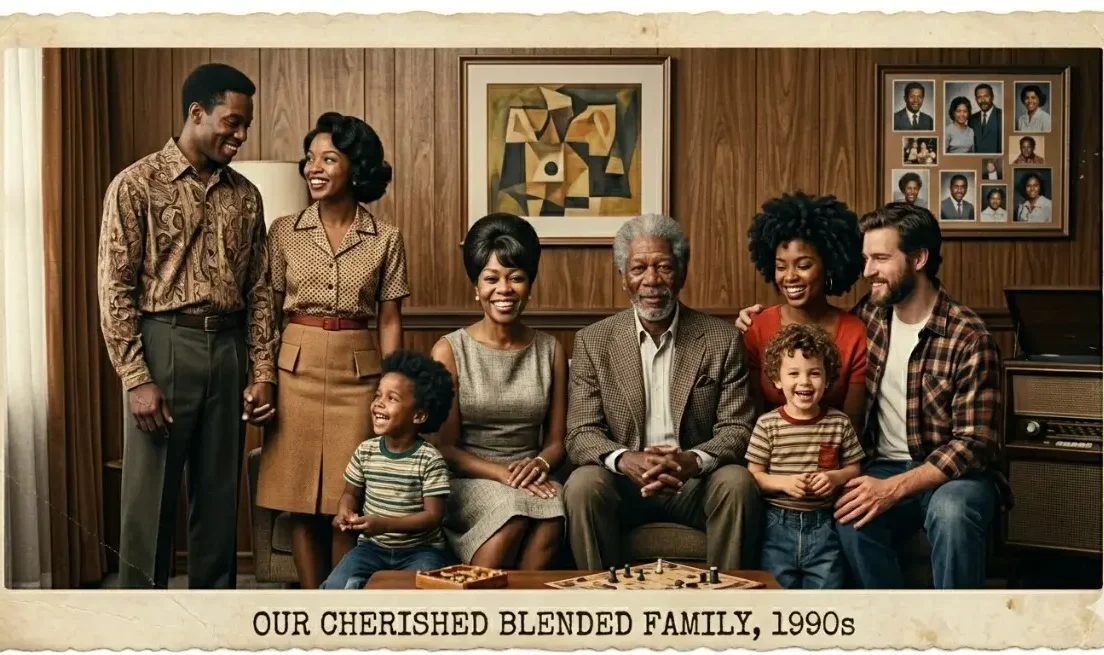 OUR CHERISHED BLENDED FAMILY, 1990s