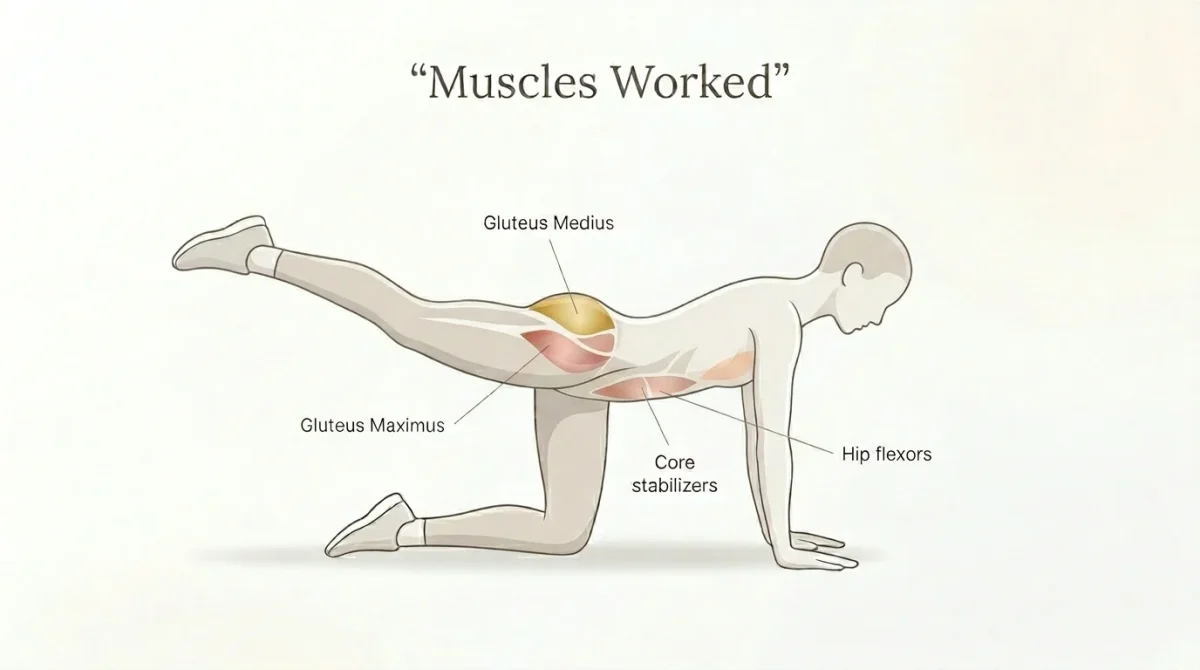 “Muscles Worked”

Gluteus Medius

Gluteus Maximus

Core stabilizers

Hip flexors